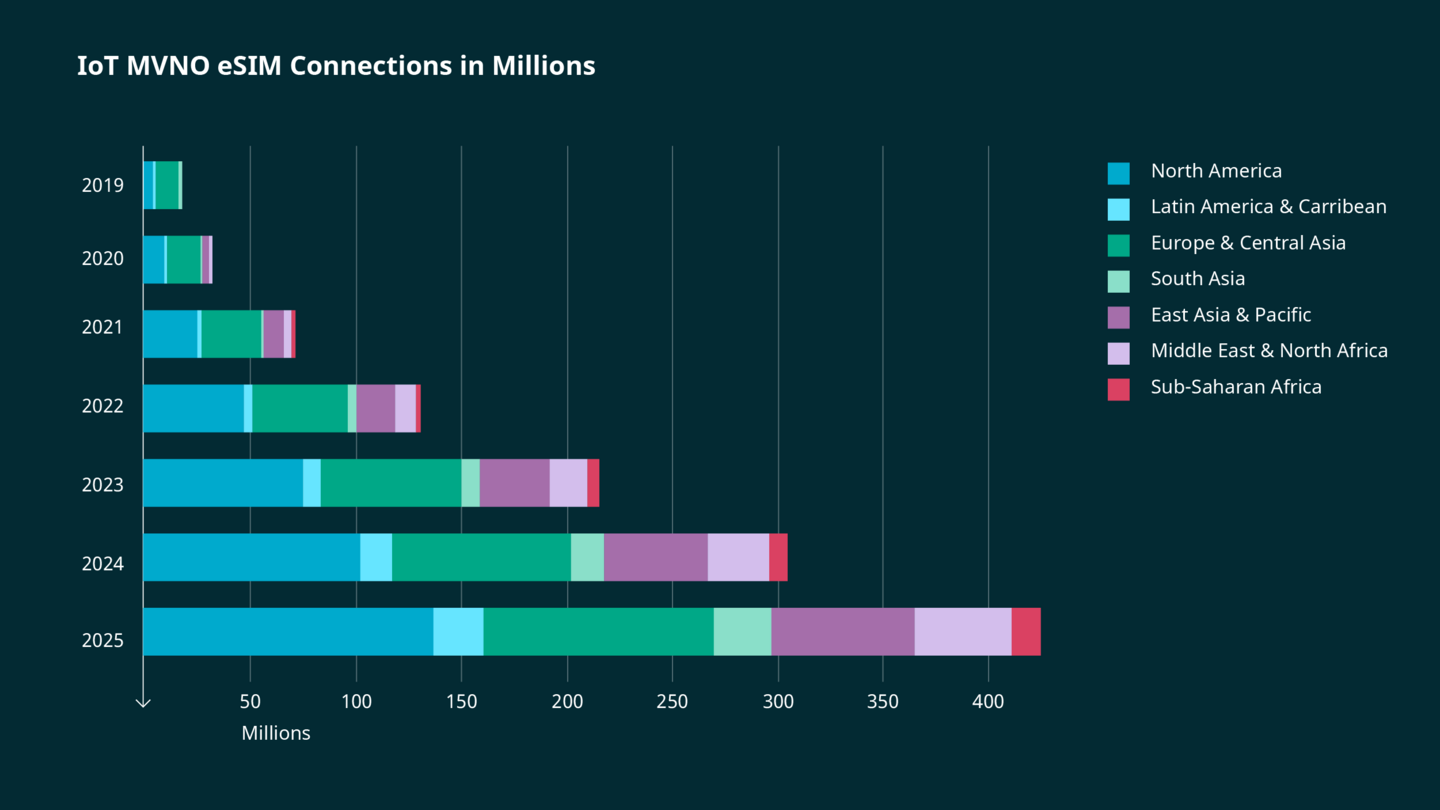 IoT MVNO eSIM Connections in Millions

2019
2020
2021
2022
2023
2024
2025

50 100 150 200 250 300 350 400

Millions

North America
Latin America & Carribean
Europe & Central Asia
South Asia
East Asia & Pacific
Middle East & North Africa
Sub-Saharan Africa